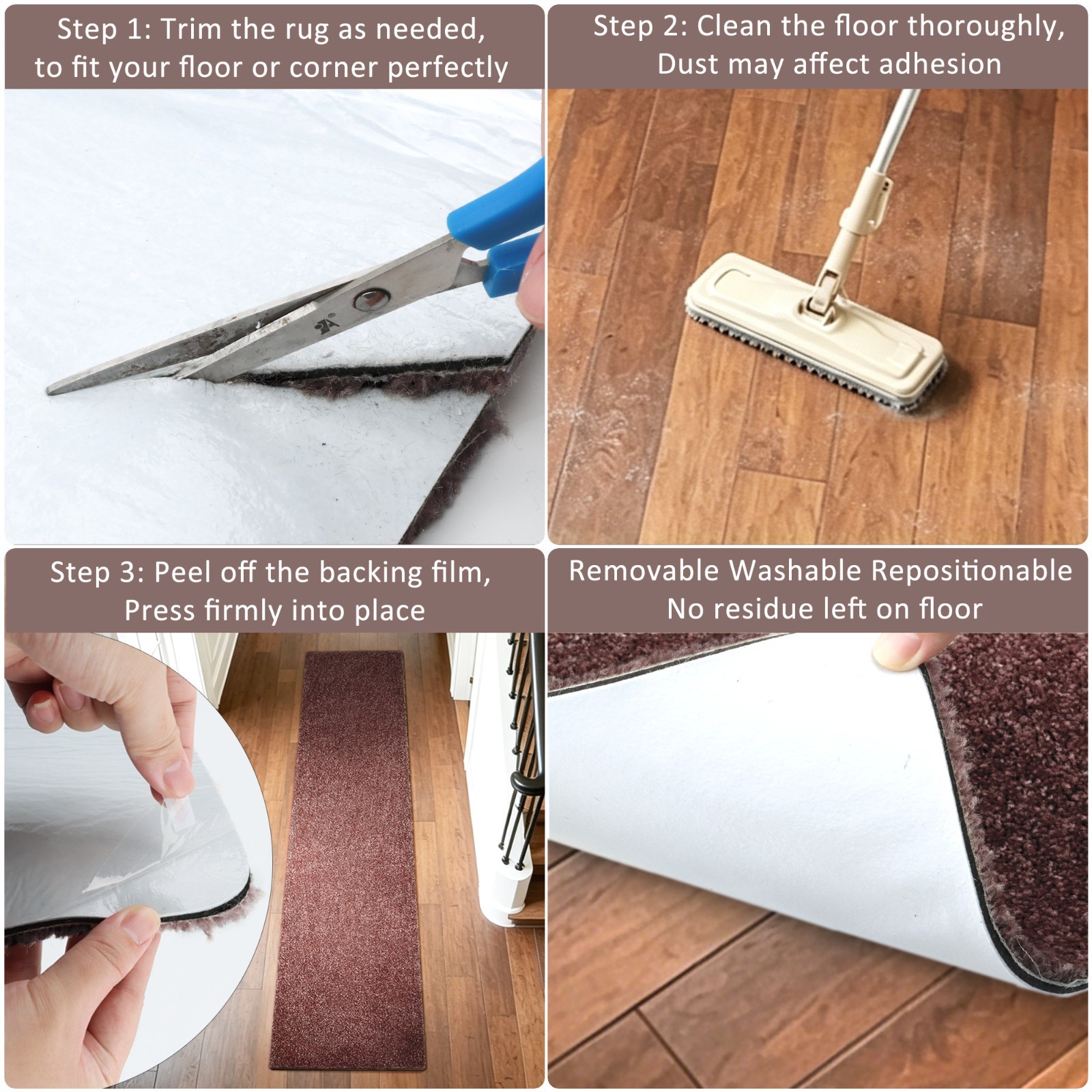 Step 1: Trim the rug as needed, to fit your floor or corner perfectly

Step 2: Clean the floor thoroughly, Dust may affect adhesion

Step 3: Peel off the backing film, Press firmly into place

Removable Washable Repositionable
No residue left on floor